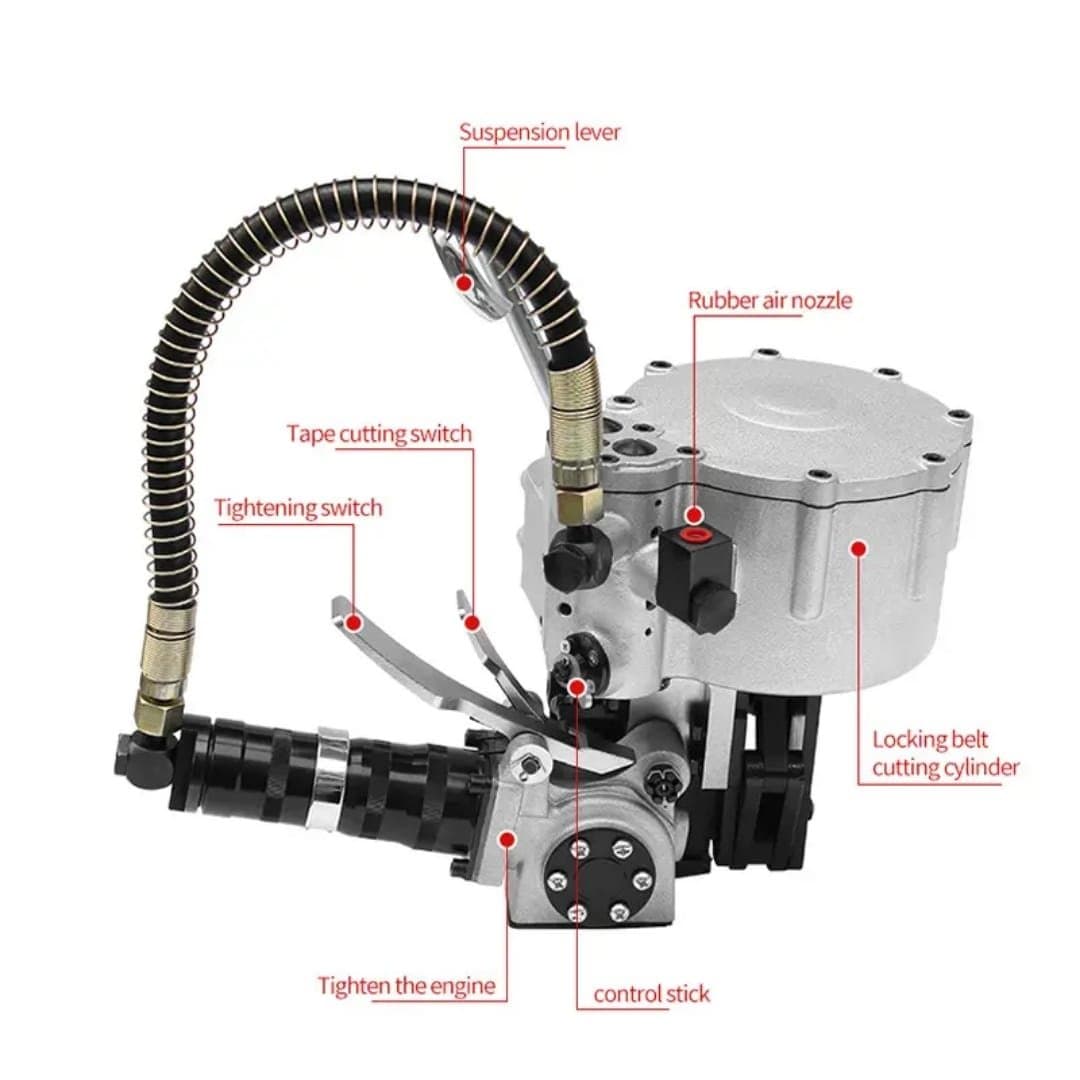 Suspension lever

Rubber air nozzle

Tape cutting switch

Tightening switch

Locking belt cutting cylinder

Tighten the engine

control stick